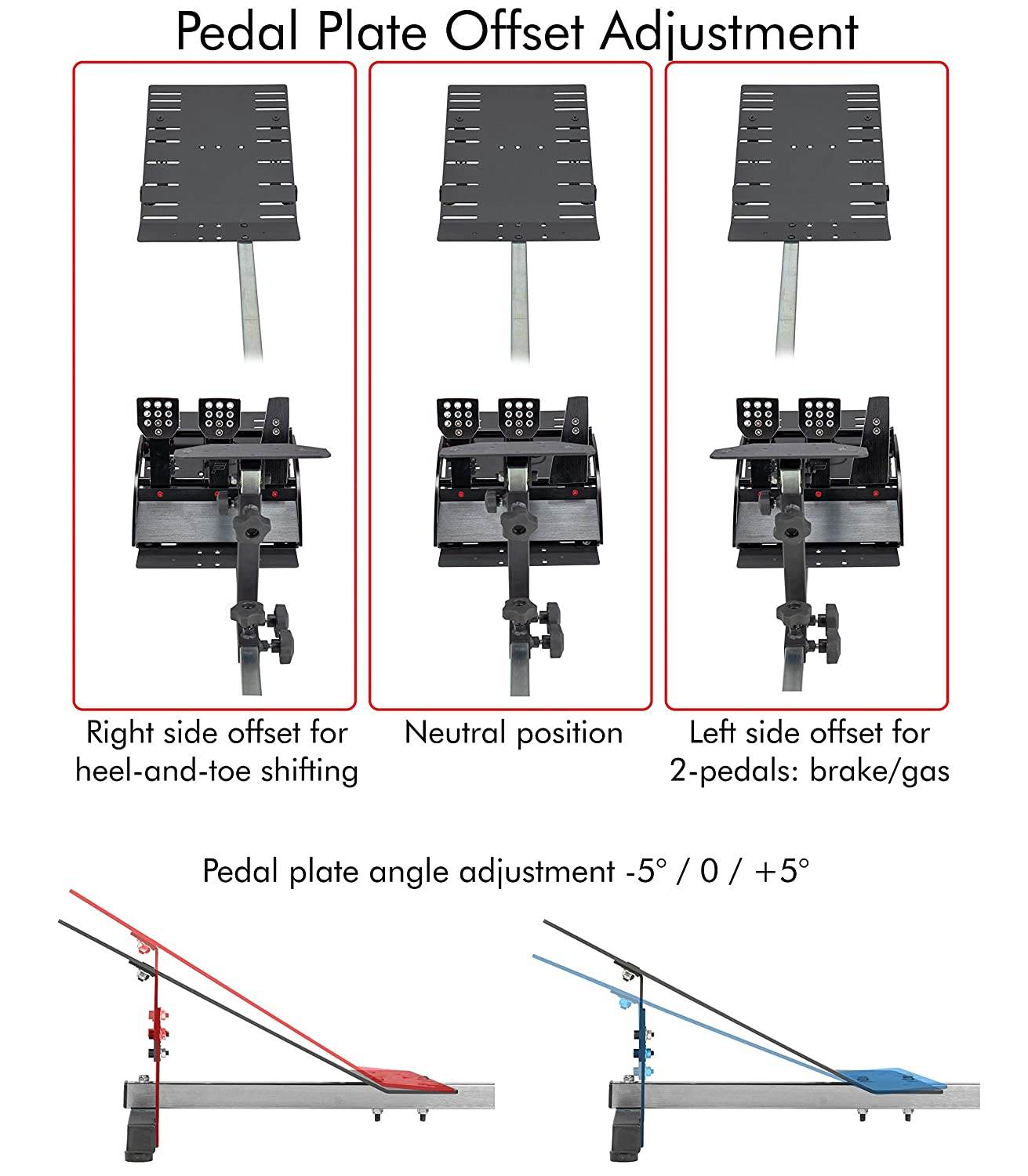 Pedal Plate Offset Adjustment

Right side offset for heel-and-toe shifting

Neutral position

Left side offset for 2-pedals: brake/gas

Pedal plate angle adjustment -5° / 0 / +5°